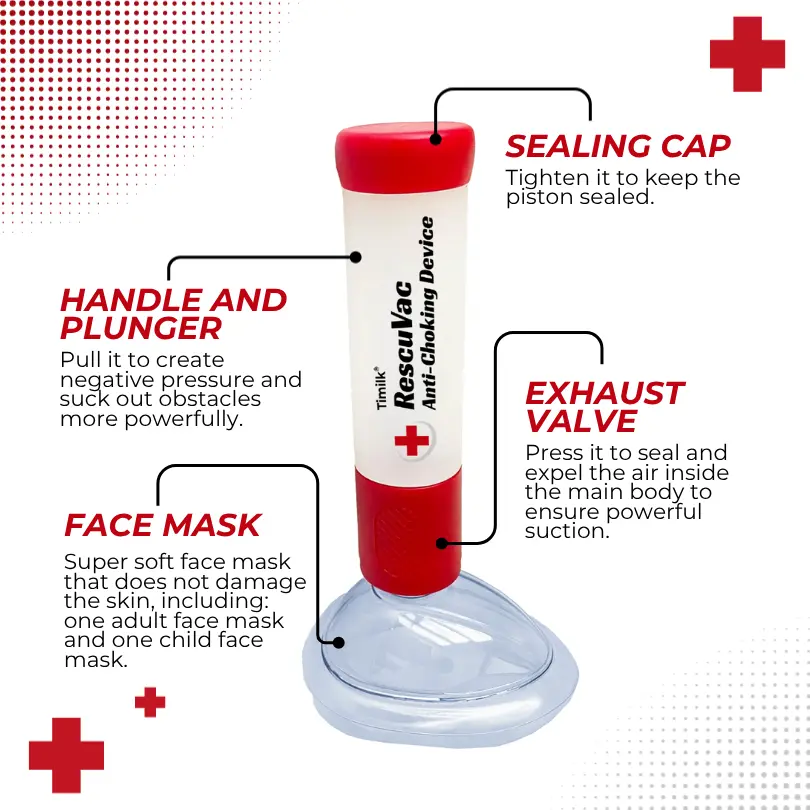 SEALING CAP
Tighten it to keep the piston sealed.

HANDLE AND PLUNGER
Pull it to create negative pressure and suck out obstacles more powerfully.

Timilk®
RescuVac
Anti-Choking Device

EXHAUST VALVE
Press it to seal and expel the air inside the main body to ensure powerful suction.

FACE MASK
Super soft face mask that does not damage the skin, including: one adult face mask and one child face mask.