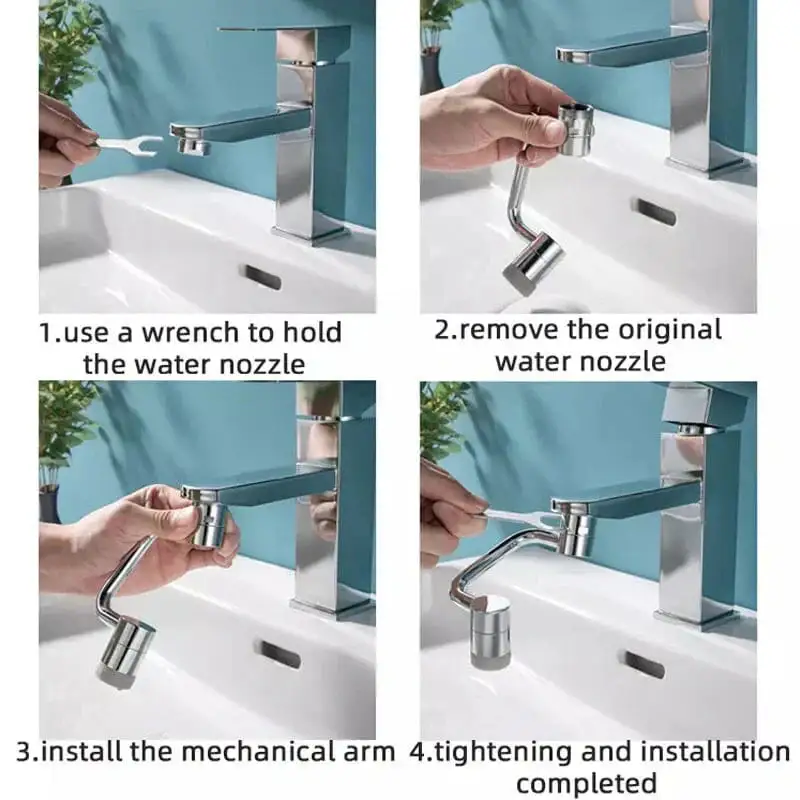 1.use a wrench to hold the water nozzle

2.remove the original water nozzle

3.install the mechanical arm

4.tightening and installation completed