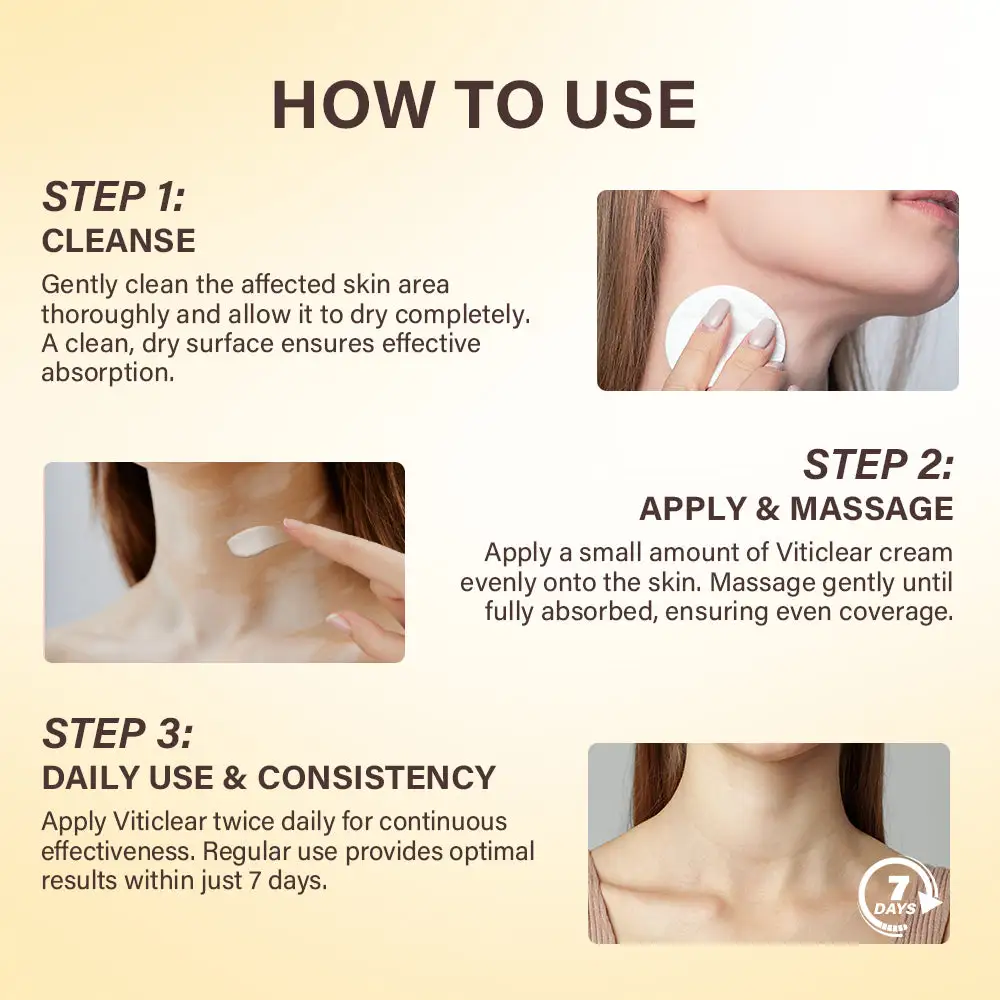 HOW TO USE

STEP 1:
CLEANSE

Gently clean the affected skin area thoroughly and allow it to dry completely. A clean, dry surface ensures effective absorption.

STEP 2:
APPLY & MASSAGE

Apply a small amount of Viticlear cream evenly onto the skin. Massage gently until fully absorbed, ensuring even coverage.

STEP 3:
DAILY USE & CONSISTENCY

Apply Viticlear twice daily for continuous effectiveness. Regular use provides optimal results within just 7 days.

7
DAYS