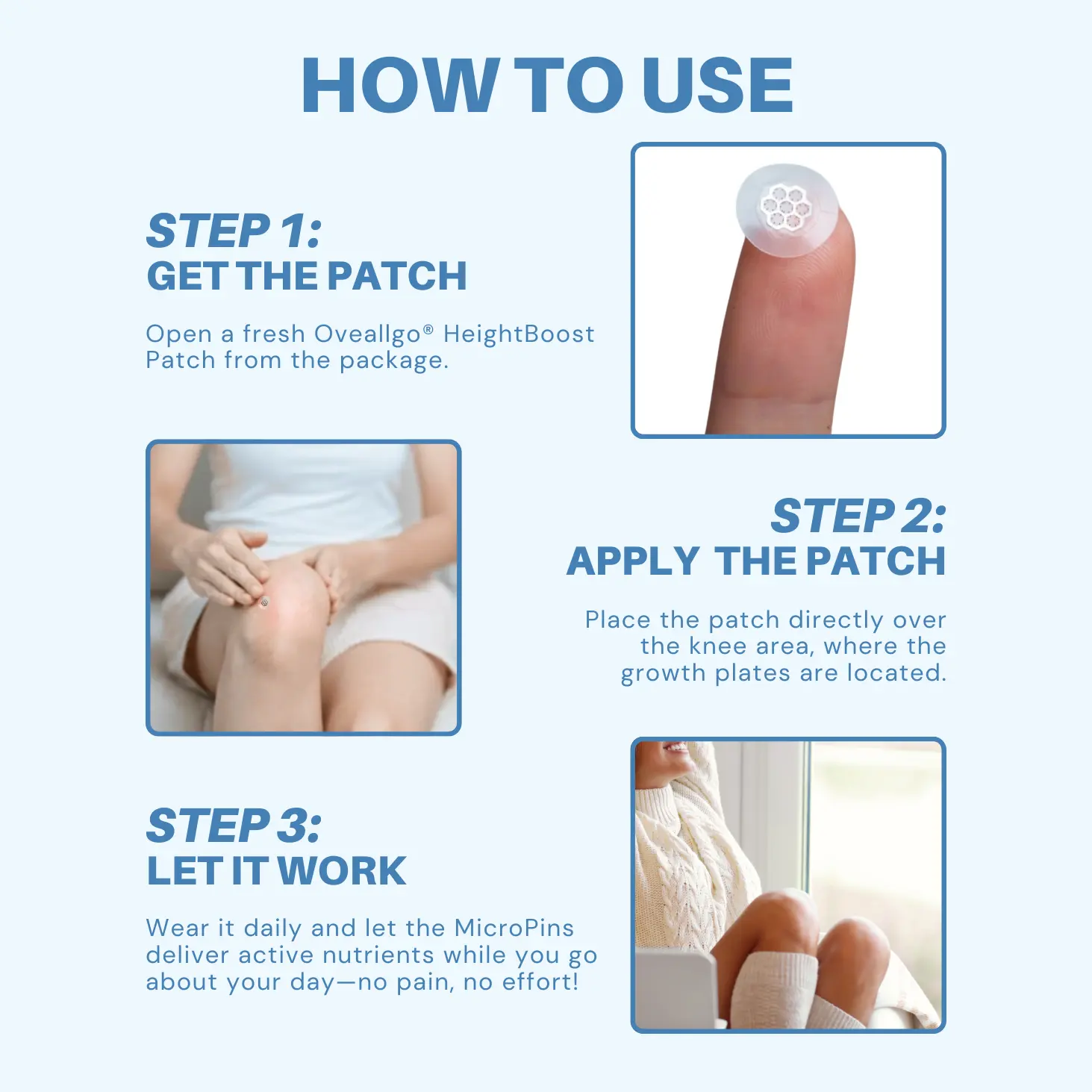 HOW TO USE

STEP 1:
GET THE PATCH

Open a fresh Oveallgo® HeightBoost Patch from the package.

STEP 2:
APPLY THE PATCH

Place the patch directly over the knee area, where the growth plates are located.

STEP 3:
LET IT WORK

Wear it daily and let the MicroPins deliver active nutrients while you go about your day—no pain, no effort!