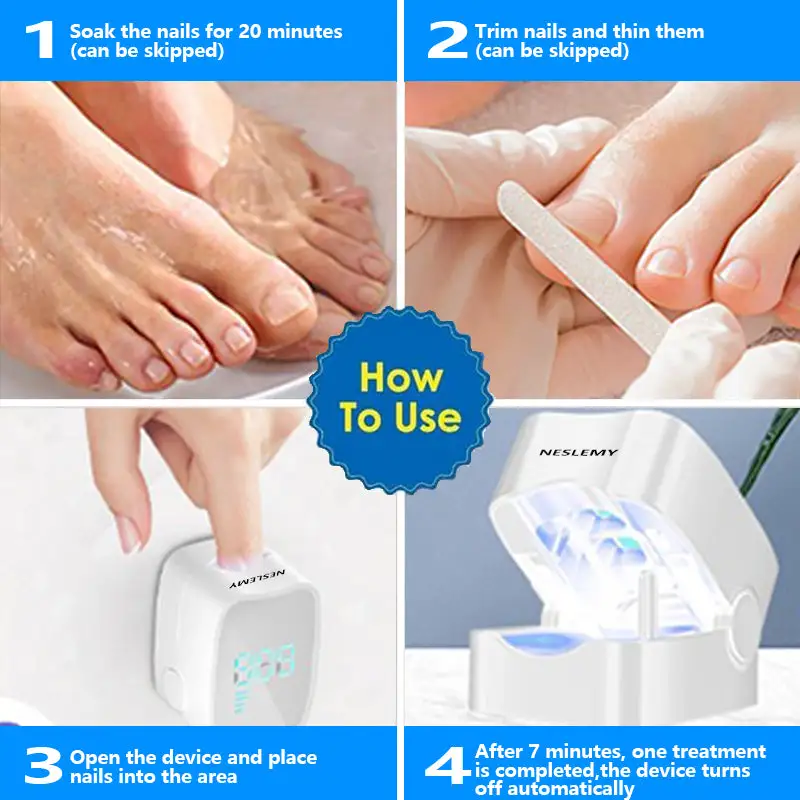 1 Soak the nails for 20 minutes (can be skipped)

2 Trim nails and thin them (can be skipped)

How To Use

NESLEMY

NESLEMY

3 Open the device and place nails into the area

4 After 7 minutes, one treatment is completed,the device turns off automatically