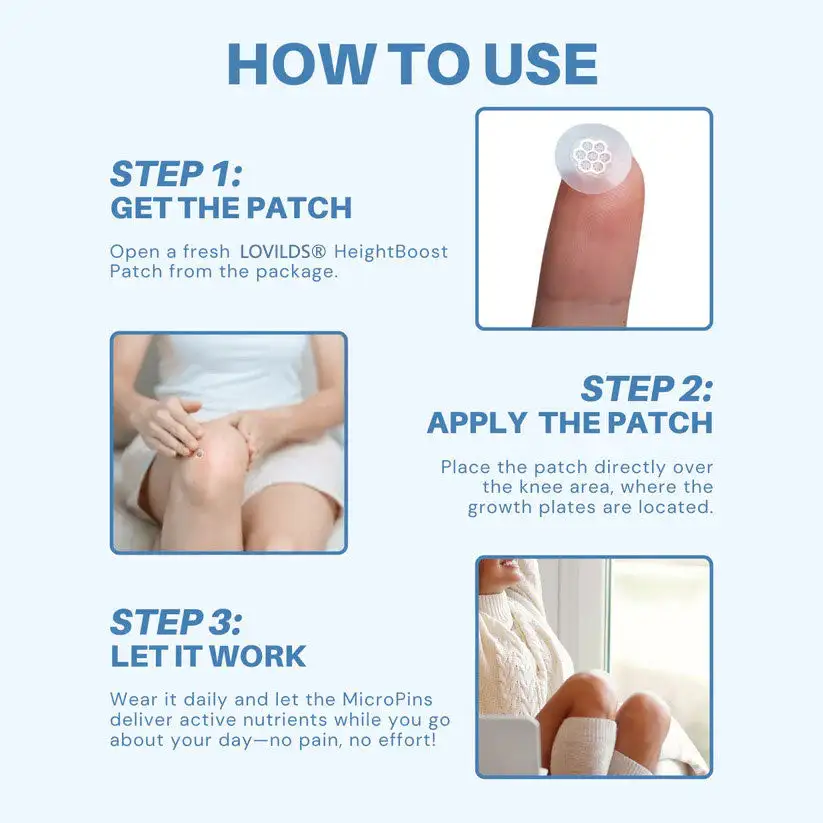 HOW TO USE

STEP 1:
GET THE PATCH

Open a fresh LOVILDS® HeightBoost Patch from the package.

STEP 2:
APPLY THE PATCH

Place the patch directly over the knee area, where the growth plates are located.

STEP 3:
LET IT WORK

Wear it daily and let the MicroPins deliver active nutrients while you go about your day—no pain, no effort!