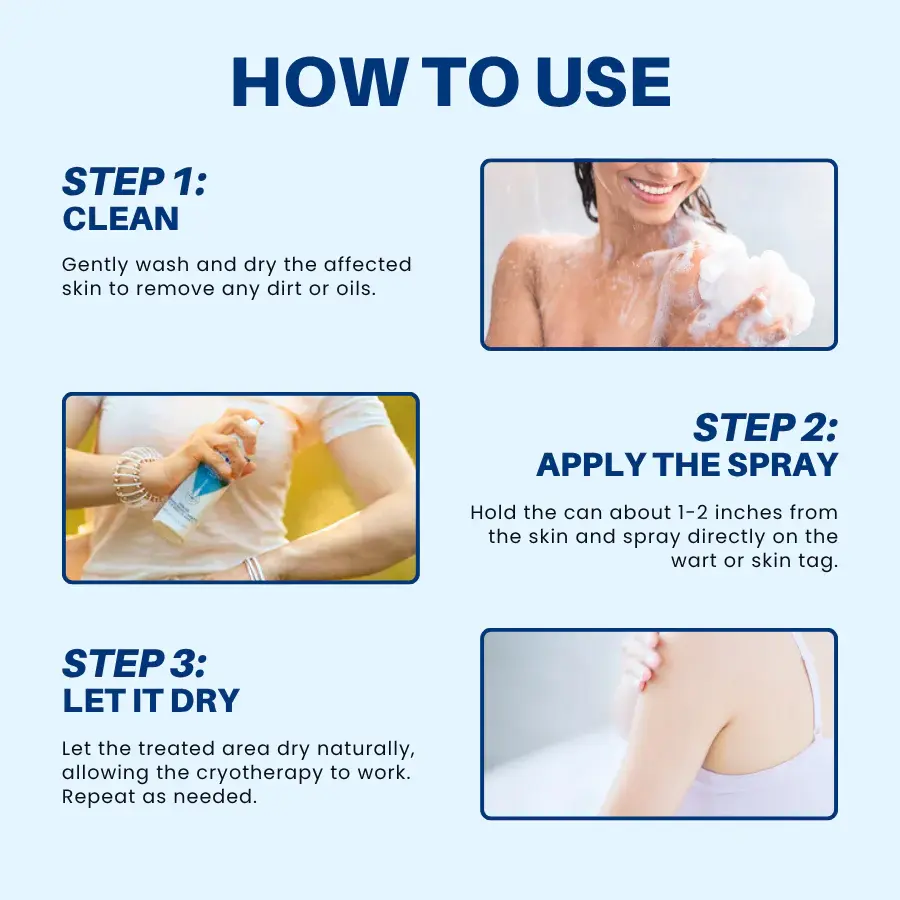 HOW TO USE

STEP 1:
CLEAN

Gently wash and dry the affected skin to remove any dirt or oils.

STEP 2:
APPLY THE SPRAY

Hold the can about 1-2 inches from the skin and spray directly on the wart or skin tag.

STEP 3:
LET IT DRY

Let the treated area dry naturally, allowing the cryotherapy to work. Repeat as needed.